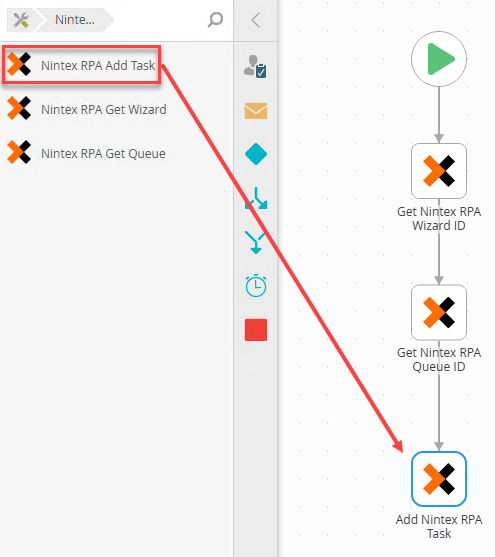 Ninte...

Nintex RPA Add Task

Nintex RPA Get Wizard

Nintex RPA Get Queue

Get Nintex RPA Wizard ID

Get Nintex RPA Queue ID

Add Nintex RPA Task